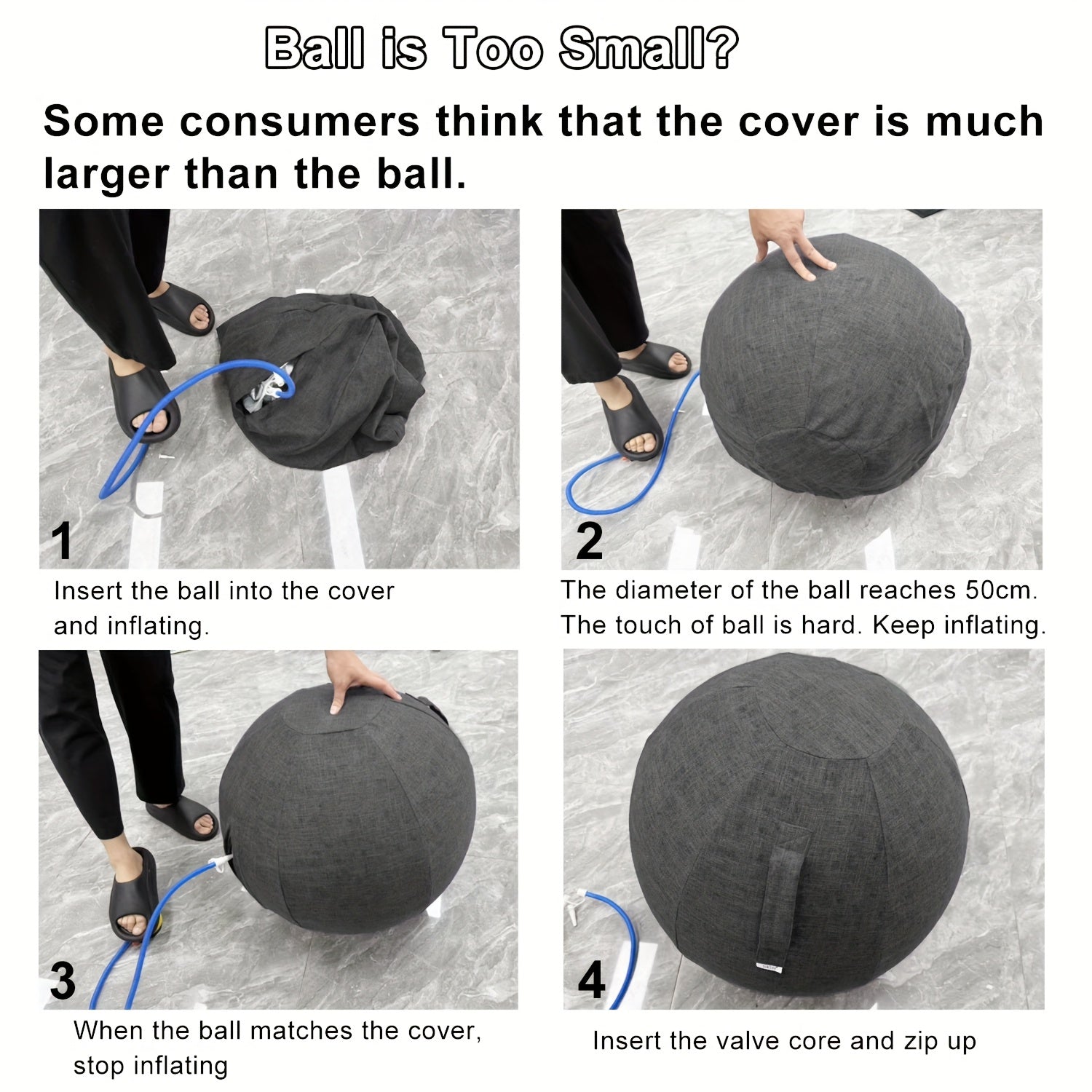 Ball is Too Small?

Some consumers think that the cover is much larger than the ball.

1

Insert the ball into the cover and inflating.

2

The diameter of the ball reaches 50cm. The touch of ball is hard. Keep inflating.

3

When the ball matches the cover, stop inflating

4

Insert the valve core and zip up