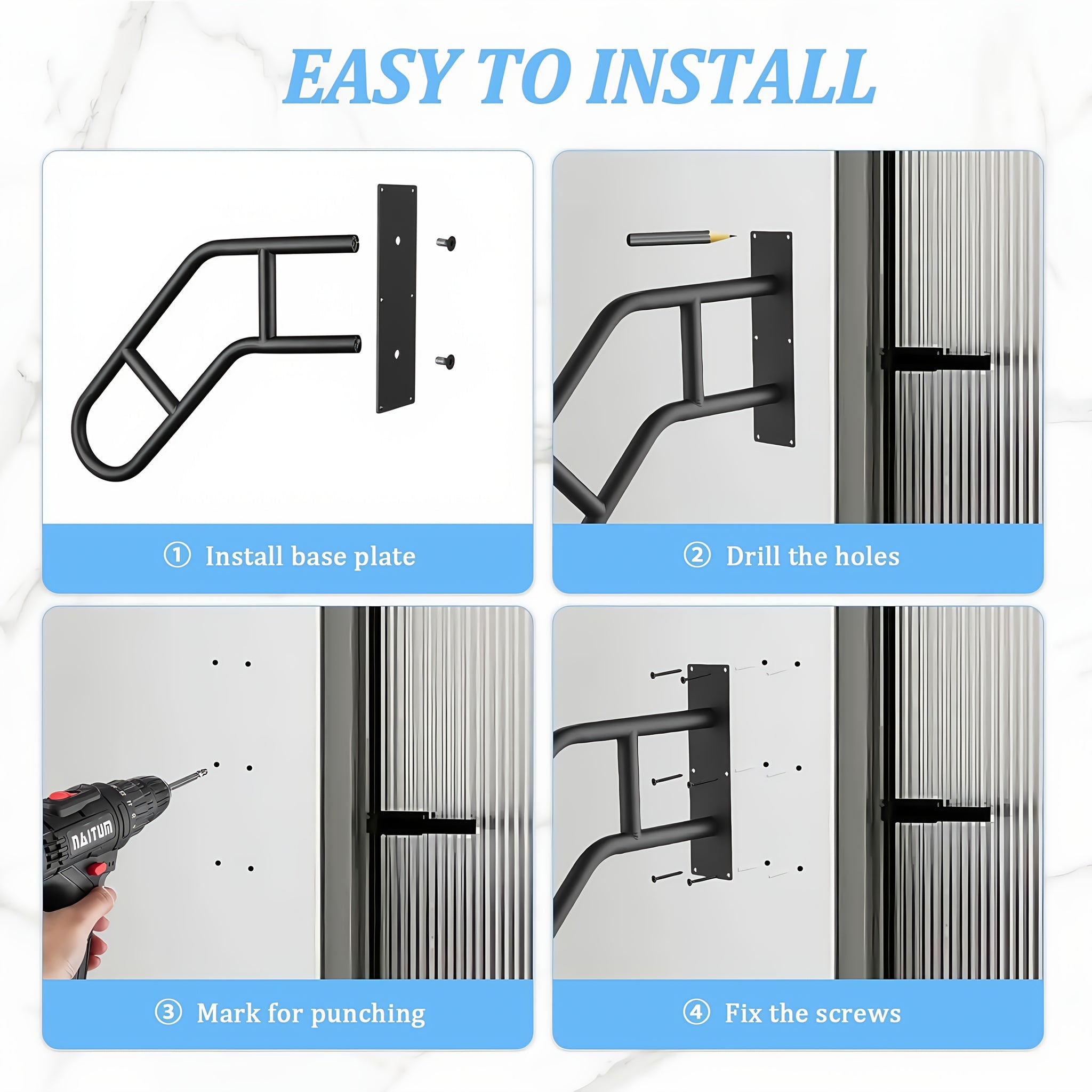 EASY TO INSTALL

① Install base plate

② Drill the holes

NAITUM

③ Mark for punching

④ Fix the screws