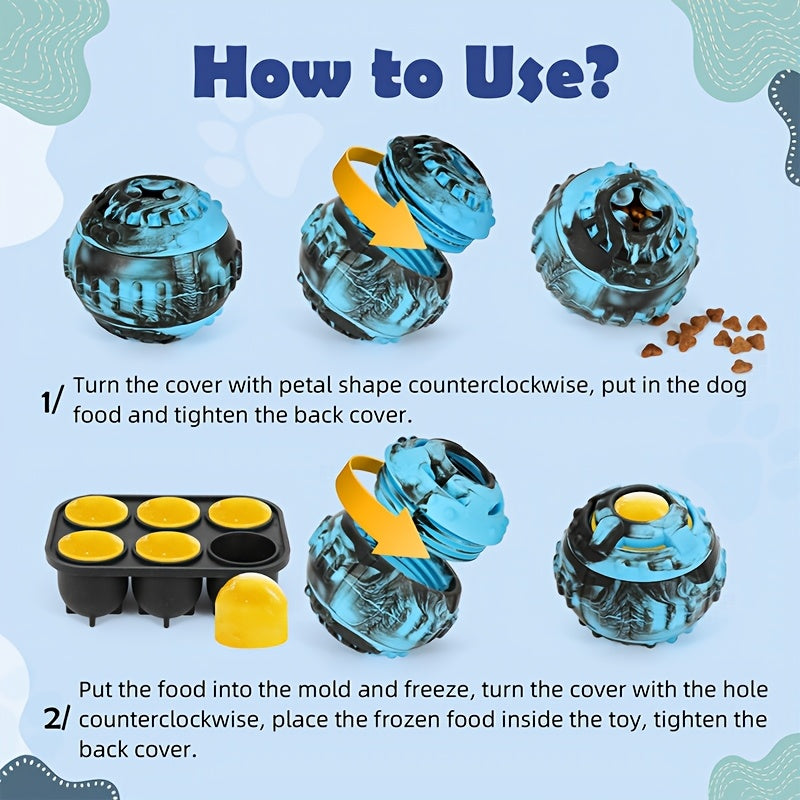 How to Use?

1/ Turn the cover with petal shape counterclockwise, put in the dog food and tighten the back cover.

2/ Put the food into the mold and freeze, turn the cover with the hole counterclockwise, place the frozen food inside the toy, tighten the back cover.