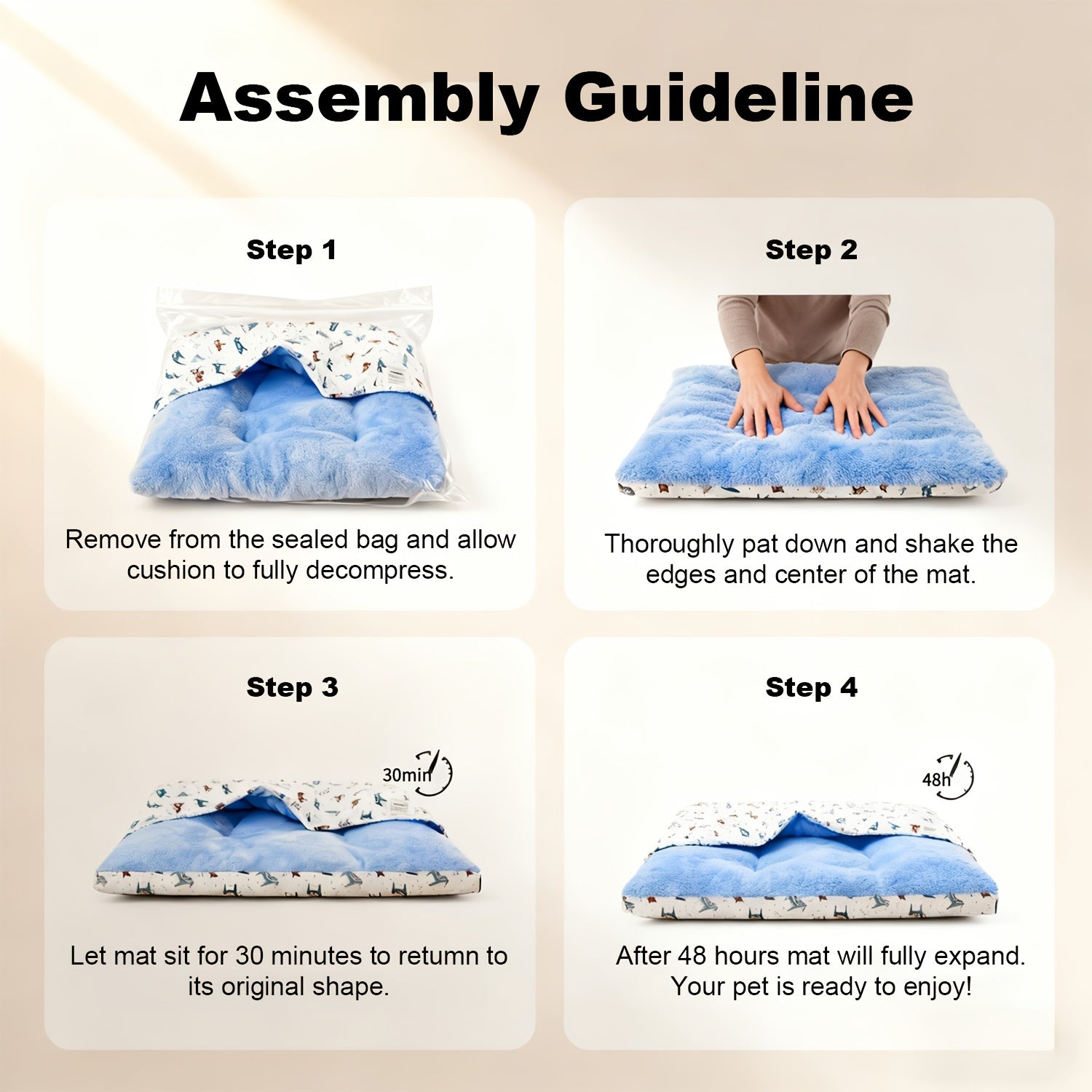 Assembly Guideline

Step 1

Remove from the sealed bag and allow cushion to fully decompress.

Step 2

Thoroughly pat down and shake the edges and center of the mat.

Step 3

30min

Let mat sit for 30 minutes to retumn to its original shape.

Step 4

48h

After 48 hours mat will fully expand. Your pet is ready to enjoy!