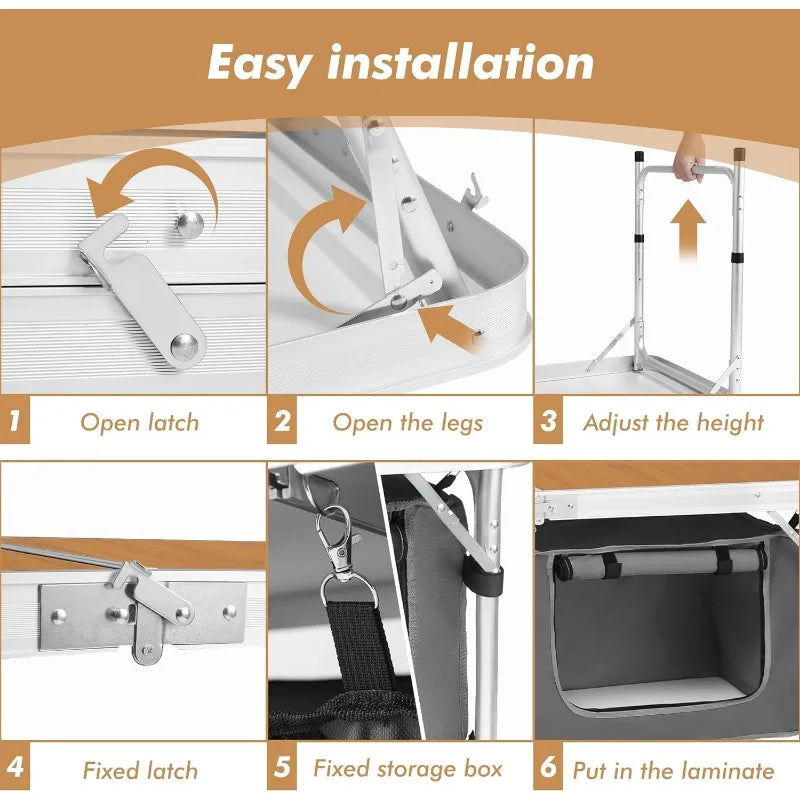 Easy installation

1 Open latch

2 Open the legs

3 Adjust the height

4 Fixed latch

5 Fixed storage box

6 Put in the laminate